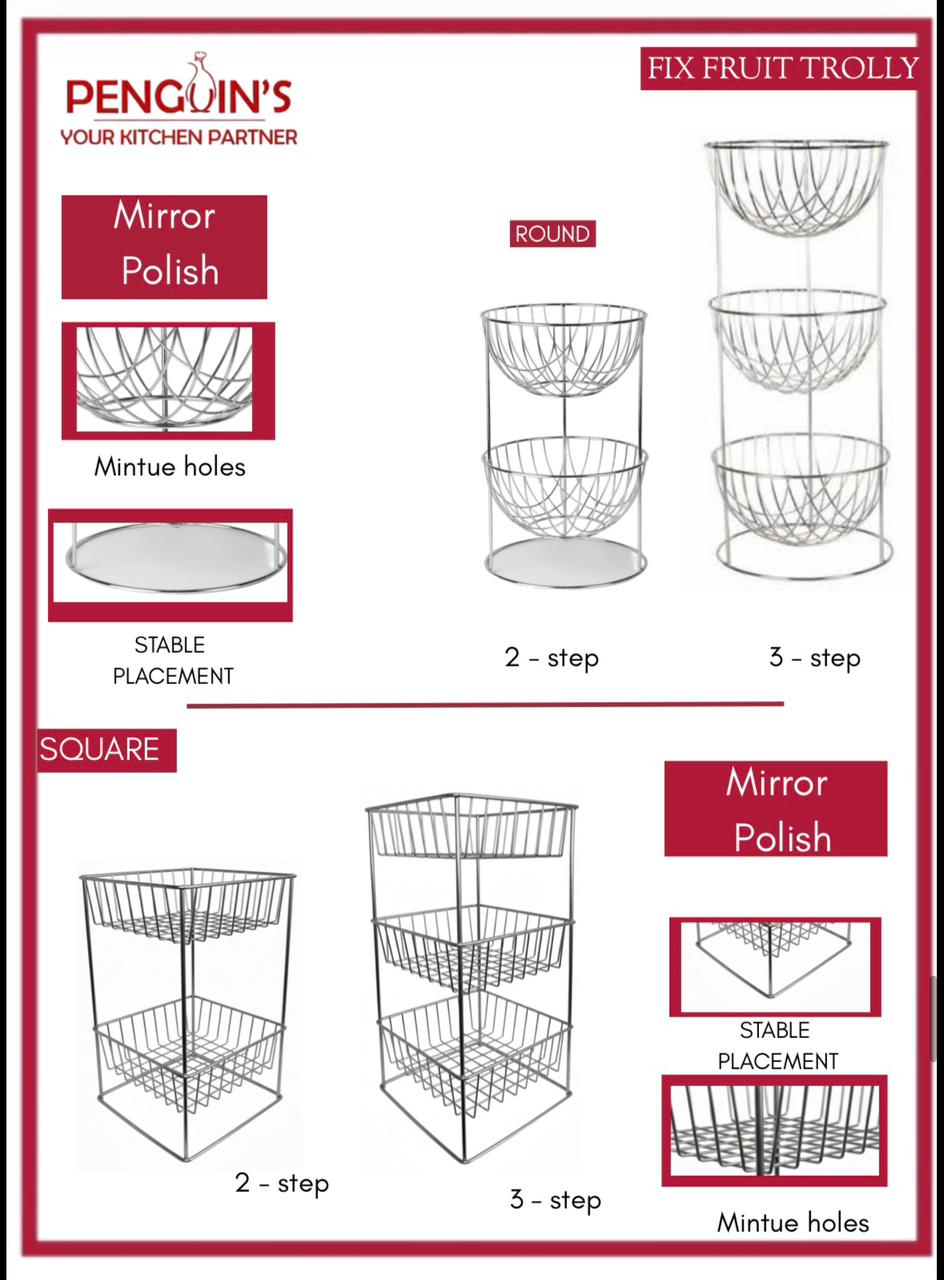 PENGUIN'S
YOUR KITCHEN PARTNER

FIX FRUIT TROLLY

Mirror Polish

Mintue holes

STABLE PLACEMENT

ROUND

2 - step

3 - step

SQUARE

2 - step

3 - step

Mirror Polish

STABLE PLACEMENT

Mintue holes